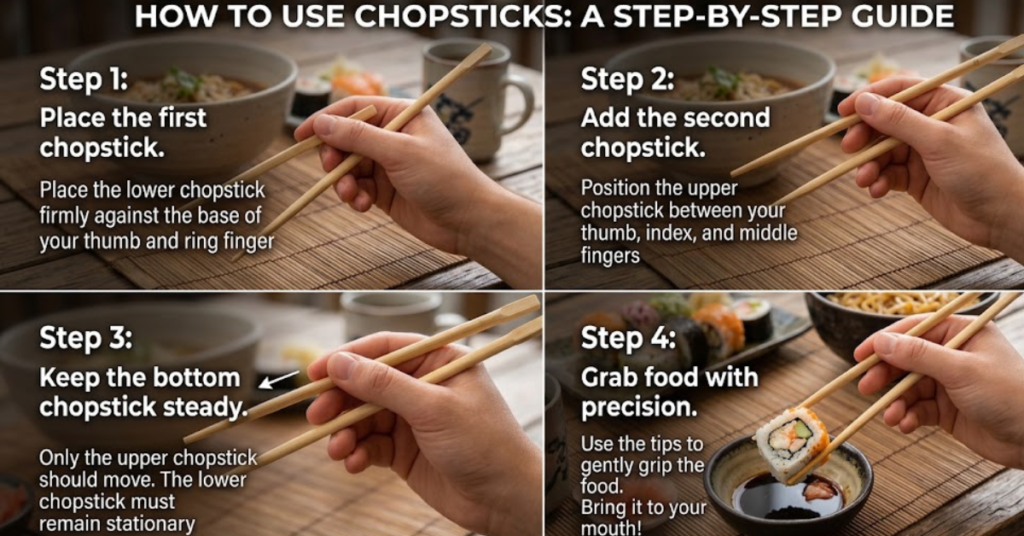 HOW TO USE CHOPSTICKS: A STEP-BY-STEP GUIDE

Step 1:
Place the first chopstick.
Place the lower chopstick firmly against the base of your thumb and ring finger

Step 2:
Add the second chopstick.
Position the upper chopstick between your thumb, index, and middle fingers

Step 3:
Keep the bottom chopstick steady.
Only the upper chopstick should move. The lower chopstick must remain stationary

Step 4:
Grab food with precision.
Use the tips to gently grip the food.
Bring it to your mouth!